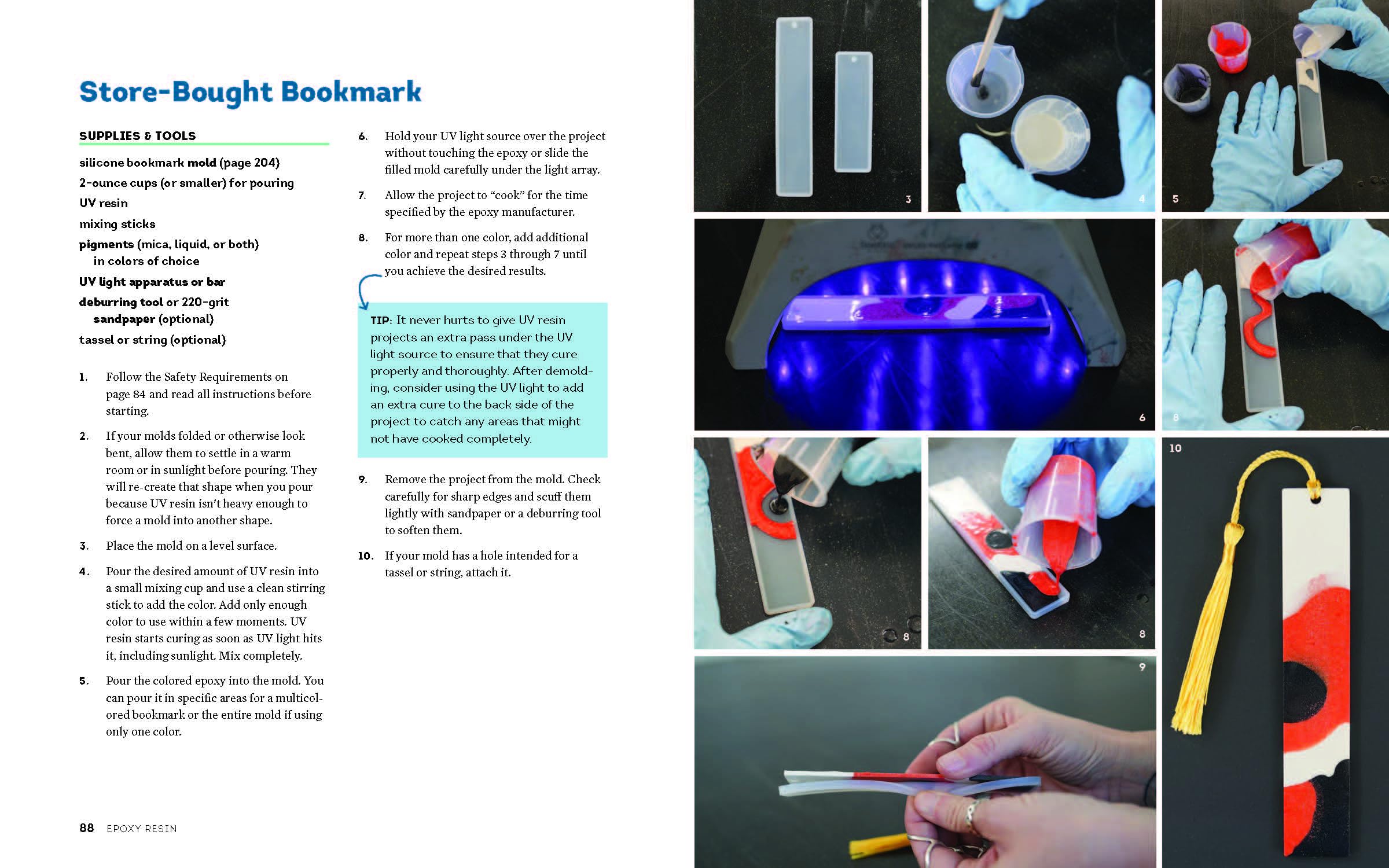 Store-Bought Bookmark

SUPPLIES & TOOLS

silicone bookmark mold (page 204)
2-ounce cups (or smaller) for pouring
UV resin
mixing sticks
pigments (mica, liquid, or both) in colors of choice
UV light apparatus or bar
deburring tool or 220-grit sandpaper (optional)
tassel or string (optional)

1. Follow the Safety Requirements on page 84 and read all instructions before starting.

2. If your molds folded or otherwise look bent, allow them to settle in a warm room or in sunlight before pouring. They will re-create that shape when you pour because UV resin isn't heavy enough to force a mold into another shape.

3. Place the mold on a level surface.

4. Pour the desired amount of UV resin into a small mixing cup and use a clean stirring stick to add the color. Add only enough color to use within a few moments. UV resin starts curing as soon as UV light hits it, including sunlight. Mix completely.

5. Pour the colored epoxy into the mold. You can pour it in specific areas for a multicolored bookmark or the entire mold if using only one color.

6. Hold your UV light source over the project without touching the epoxy or slide the filled mold carefully under the light array.

7. Allow the project to "cook" for the time specified by the epoxy manufacturer.

8. For more than one color, add additional color and repeat steps 3 through 7 until you achieve the desired results.

TIP: It never hurts to give UV resin projects an extra pass under the UV light source to ensure that they cure properly and thoroughly. After demolding, consider using the UV light to add an extra cure to the back side of the project to catch any areas that might not have cooked completely.

9. Remove the project from the mold. Check carefully for sharp edges and scuff them lightly with sandpaper or a deburring tool to soften them.

10. If your mold has a hole intended for a tassel or string, attach it.

88 EPOXY RESIN

3
4
5
6
8
8
8
10
9