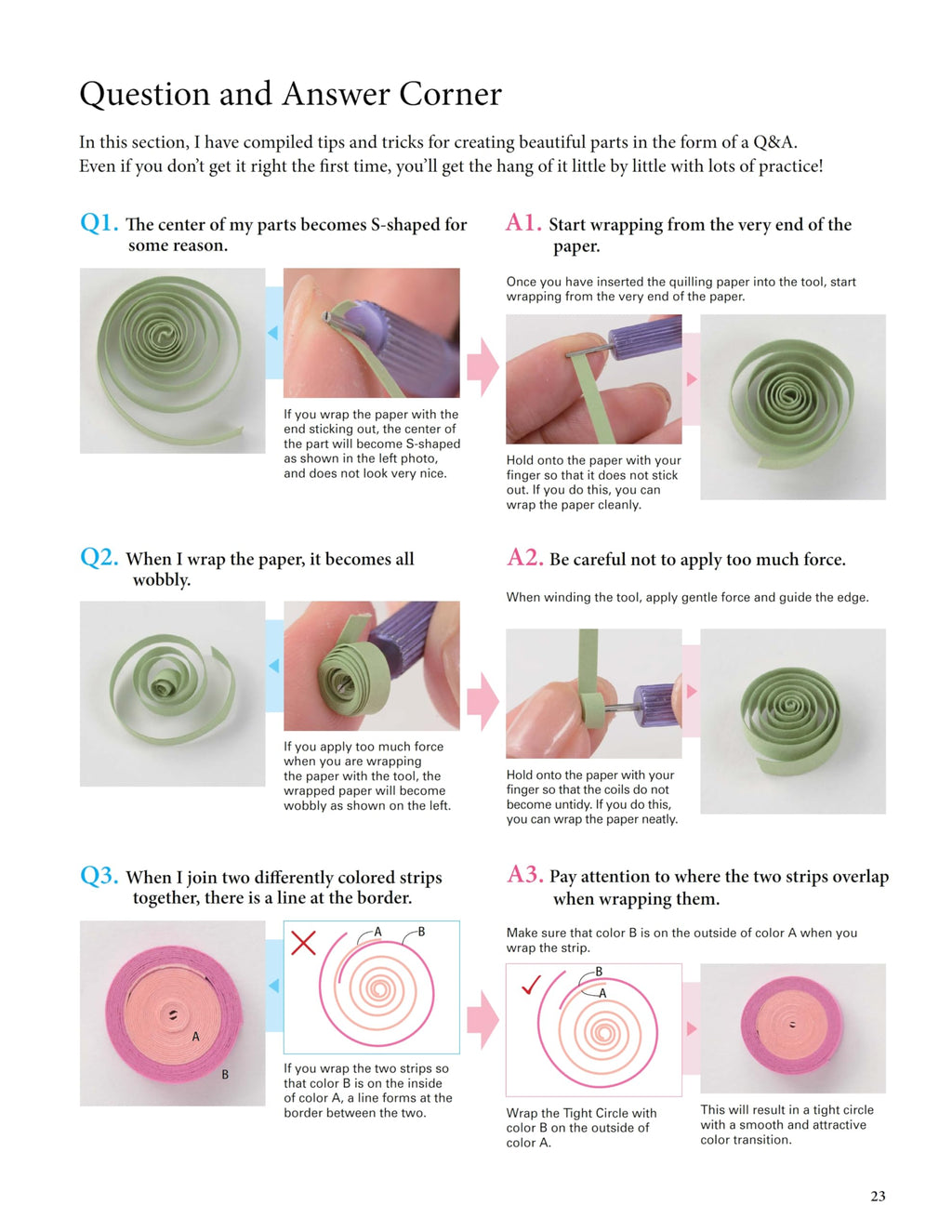 Question and Answer Corner

In this section, I have compiled tips and tricks for creating beautiful parts in the form of a Q&A. Even if you don't get it right the first time, you'll get the hang of it little by little with lots of practice!

Q1. The center of my parts becomes S-shaped for some reason.

If you wrap the paper with the end sticking out, the center of the part will become S-shaped as shown in the left photo, and does not look very nice.

A1. Start wrapping from the very end of the paper.

Once you have inserted the quilling paper into the tool, start wrapping from the very end of the paper.

Hold onto the paper with your finger so that it does not stick out. If you do this, you can wrap the paper cleanly.

Q2. When I wrap the paper, it becomes all wobbly.

If you apply too much force when you are wrapping the paper with the tool, the wrapped paper will become wobbly as shown on the left.

A2. Be careful not to apply too much force.

When winding the tool, apply gentle force and guide the edge.

Hold onto the paper with your finger so that the coils do not become untidy. If you do this, you can wrap the paper neatly.

Q3. When I join two differently colored strips together, there is a line at the border.

A

B

A

B

If you wrap the two strips so that color B is on the inside of color A, a line forms at the border between the two.

A3. Pay attention to where the two strips overlap when wrapping them.

Make sure that color B is on the outside of color A when you wrap the strip.

B

A

Wrap the Tight Circle with color B on the outside of color A.

This will result in a tight circle with a smooth and attractive color transition.

23